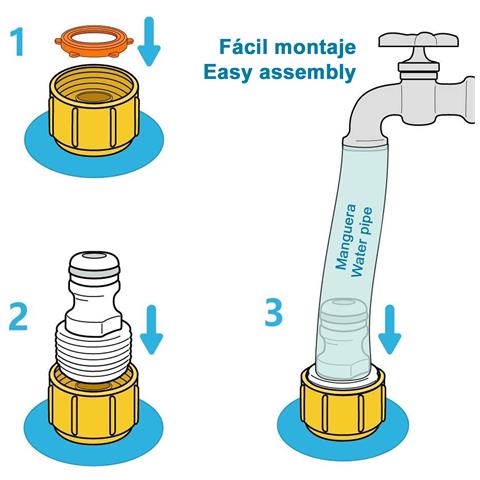 1

Fácil montaje
Easy assembly

Manguera
Water pipe

2

3