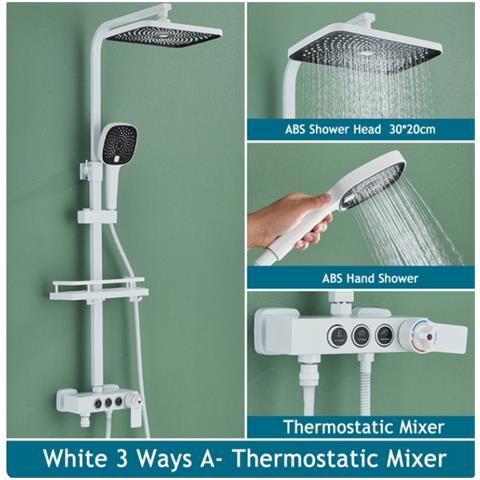 ABS Shower Head 30*20cm

ABS Hand Shower

Thermostatic Mixer

White 3 Ways A- Thermostatic Mixer