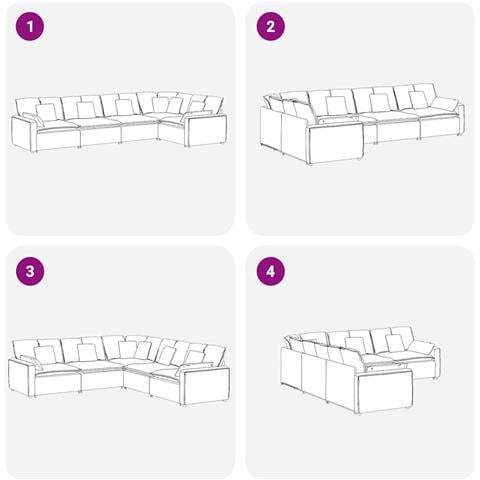 1

2

3

4