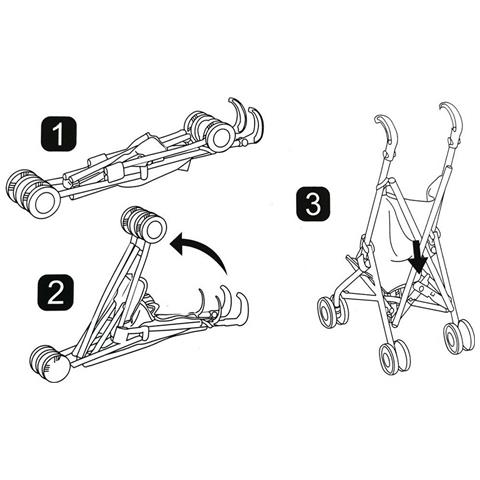 1

2

3