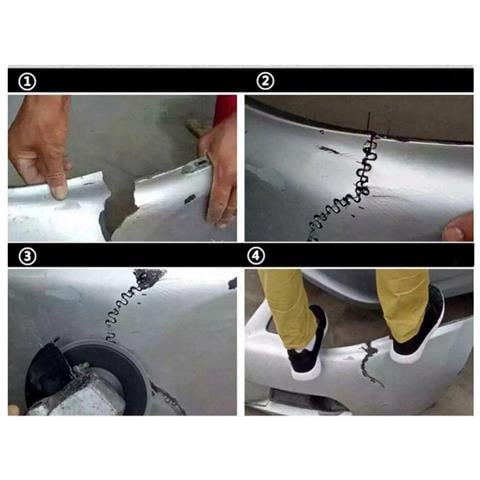 ①

②

③

④