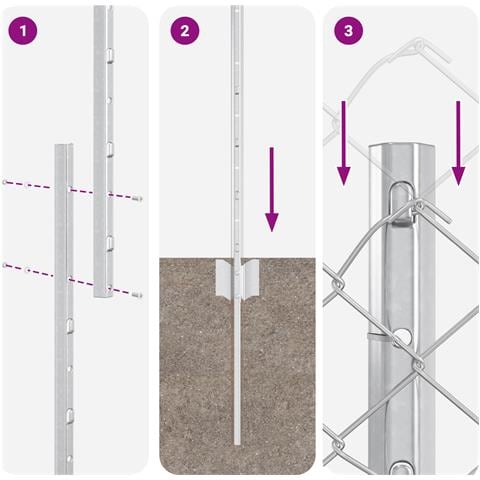 1

2

3