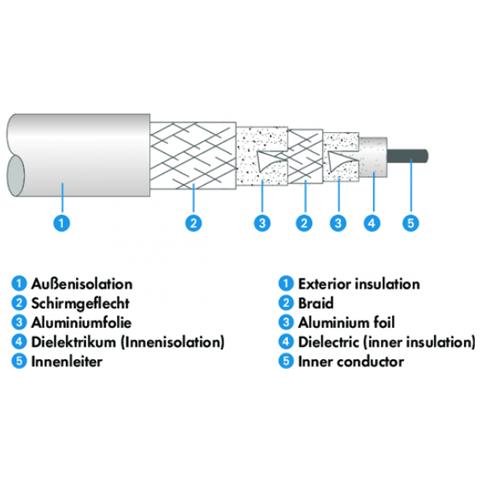 1 2 3 2 3 4 5

1 Außenisolation
2 Schirmgeflecht
3 Aluminiumfolie
4 Dielektrikum (Innenisolation)
5 Innenleiter

1 Exterior insulation
2 Braid
3 Aluminium foil
4 Dielectric (inner insulation)
5 Inner conductor