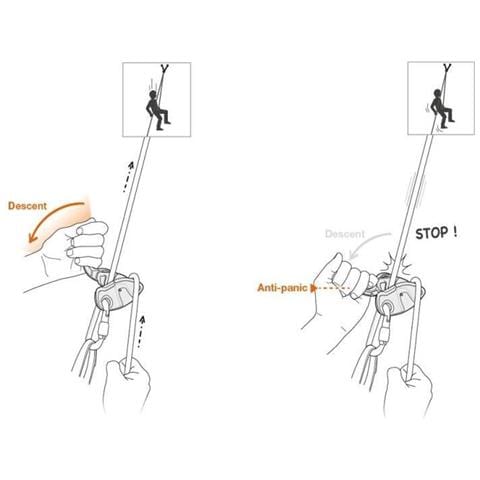 Descent

Descent

STOP !

Anti-panic