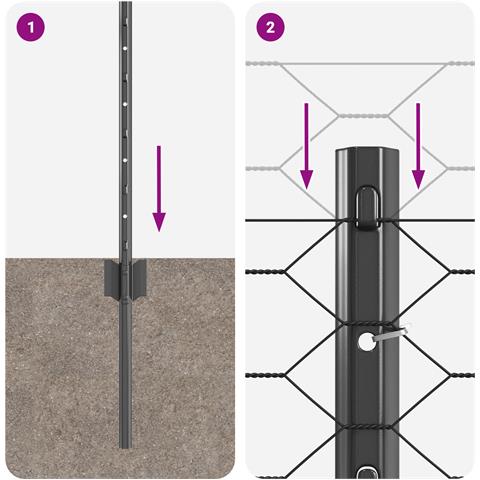 1

2