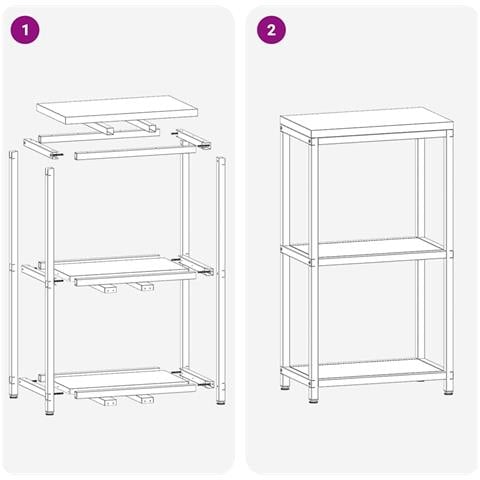 1

2