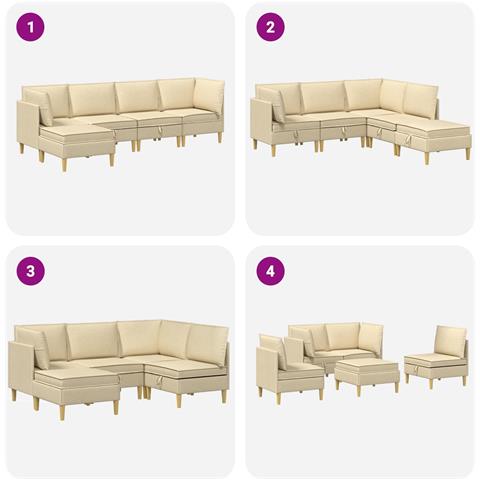 1

2

3

4