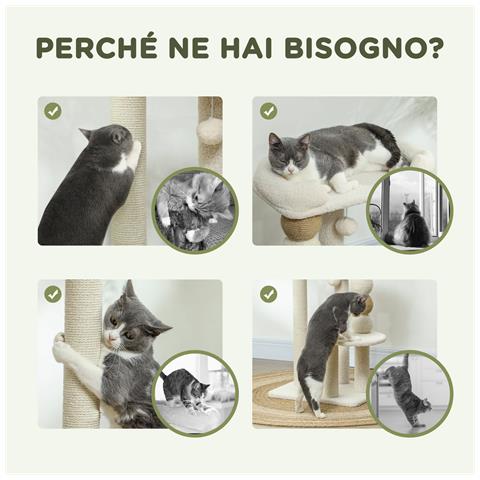 PERCHÉ NE HAI BISOGNO?