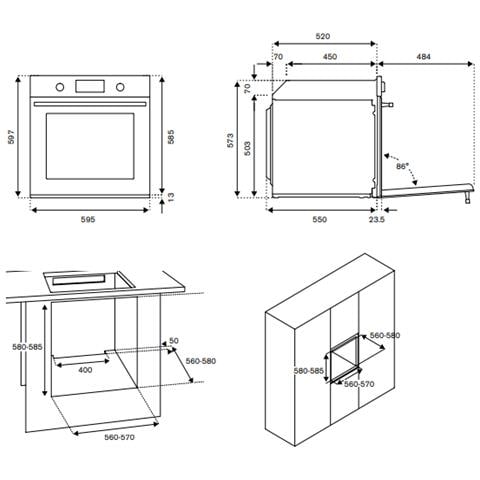 597
585
13
595

520
70
450
484
70
573
503
86°
550
23.5

580-585
400
50
560-580
560-570

560-580
580-585
560-570