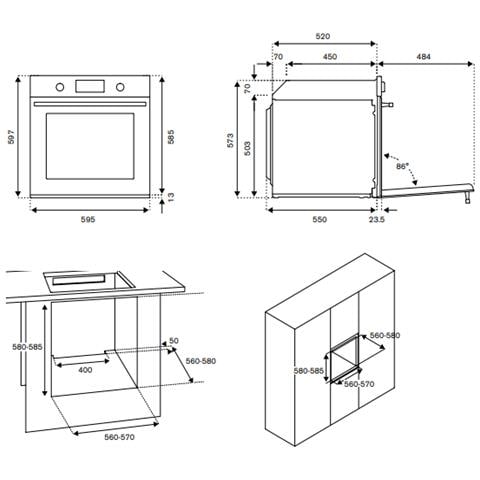 597
585
13
595

520
70
450
484
70
573
503
86°
550
23.5

580-585
400
50
560-580
560-570

560-580
580-585
560-570