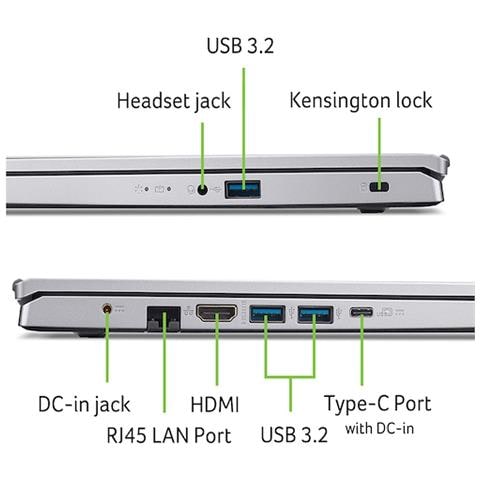 USB 3.2

Headset jack

Kensington lock

DC-in jack

RJ45 LAN Port

HDMI

USB 3.2

Type-C Port
with DC-in