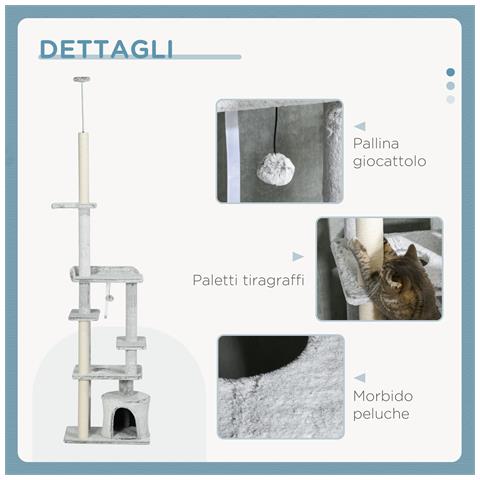 DETTAGLI

Pallina giocattolo

Paletti tiragraffi

Morbido peluche