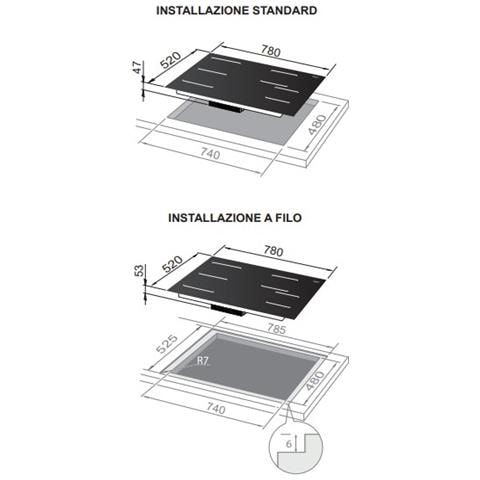 INSTALLAZIONE STANDARD

47
520
780
480
740

INSTALLAZIONE A FILO

53
520
780
785
525
R7
480
740
6