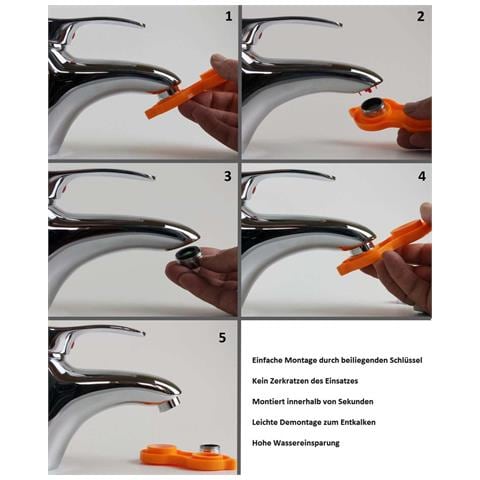 1

2

3

4

5

Einfache Montage durch beiliegenden Schlüssel

Kein Zerkratzen des Einsatzes

Montiert innerhalb von Sekunden

Leichte Demontage zum Entkalken

Hohe Wassereinsparung