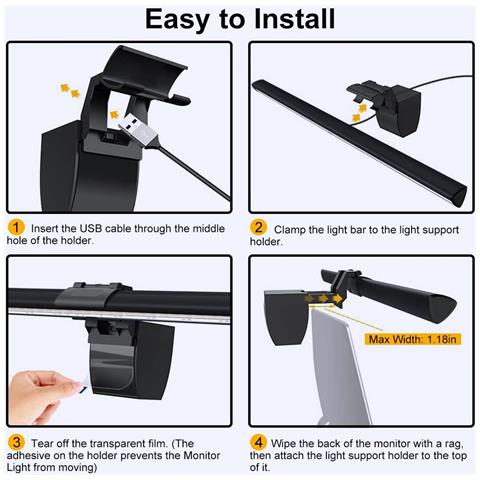 Easy to Install

1 Insert the USB cable through the middle hole of the holder.

2 Clamp the light bar to the light support holder.

Max Width: 1.18in

3 Tear off the transparent film. (The adhesive on the holder prevents the Monitor Light from moving)

4 Wipe the back of the monitor with a rag, then attach the light support holder to the top of it.