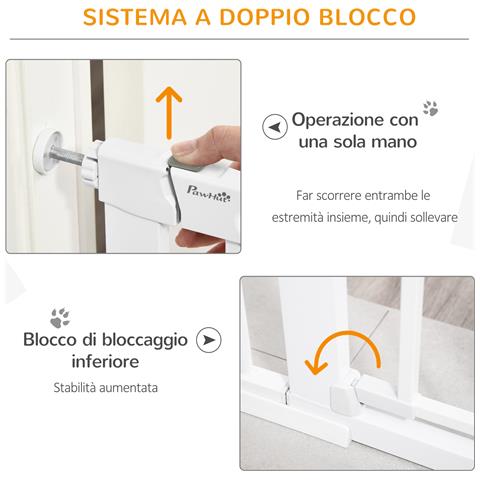 SISTEMA A DOPPIO BLOCCO

PawHut

Operazione con una sola mano

Far scorrere entrambe le estremità insieme, quindi sollevare

Blocco di bloccaggio inferiore

Stabilità aumentata