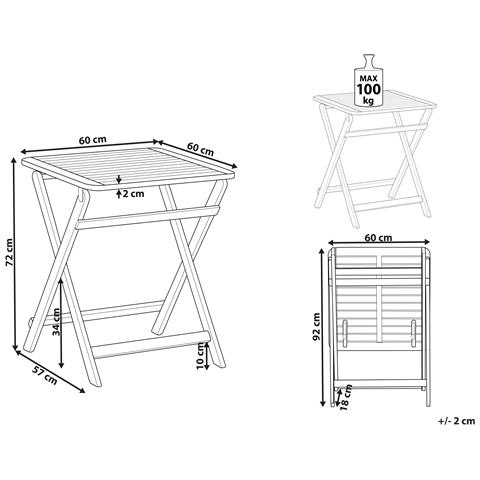 60 cm
60 cm
2 cm
72 cm
34 cm
10 cm
57 cm

MAX
100
kg

60 cm
92 cm
18 cm

+/- 2 cm