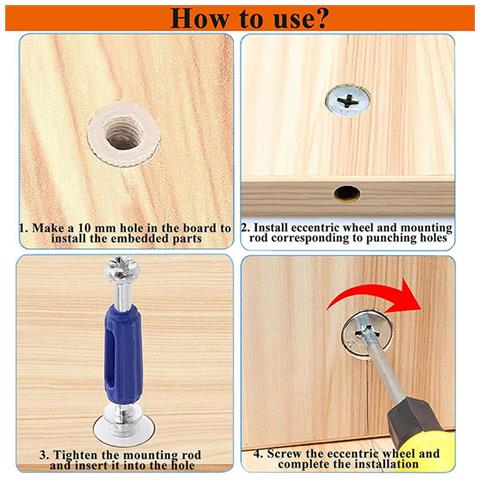 How to use?

1. Make a 10 mm hole in the board to install the embedded parts

2. Install eccentric wheel and mounting rod corresponding to punching holes

3. Tighten the mounting rod and insert it into the hole

4. Screw the eccentric wheel and complete the installation