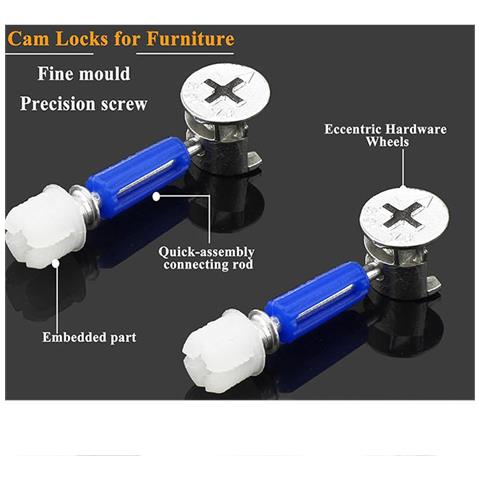 Cam Locks for Furniture

Fine mould

Precision screw

Eccentric Hardware Wheels

Quick-assembly connecting rod

Embedded part