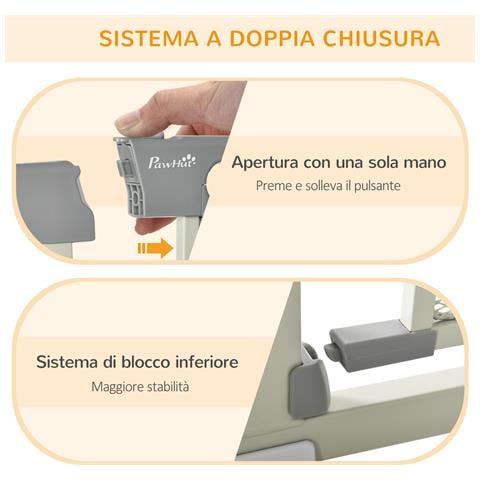 SISTEMA A DOPPIA CHIUSURA

PawHut

Apertura con una sola mano

Preme e solleva il pulsante

Sistema di blocco inferiore

Maggiore stabilità