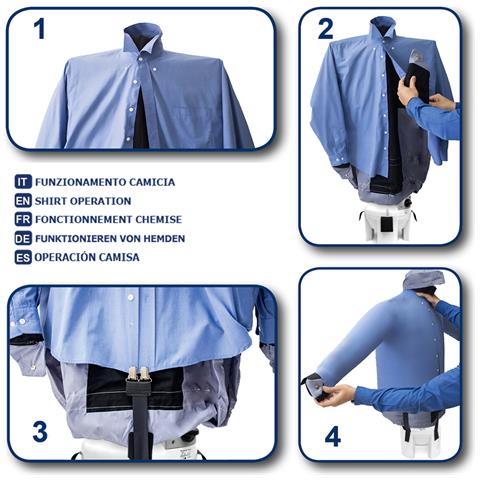 1

2

IT FUNZIONAMENTO CAMICIA
EN SHIRT OPERATION
FR FONCTIONNEMENT CHEMISE
DE FUNKTIONIEREN VON HEMDEN
ES OPERACIÓN CAMISA

3

4