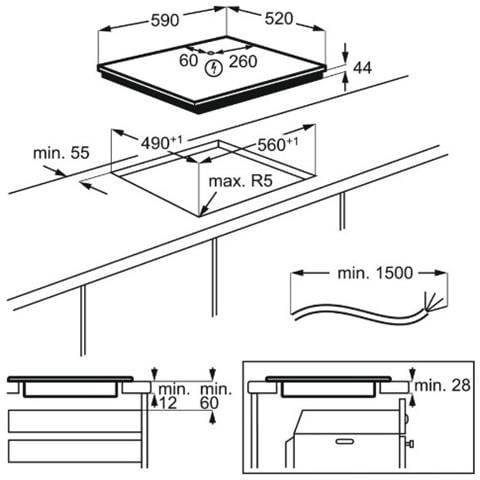 590
520
60
260
44
$490^{+1}$
$560^{+1}$
min. 55
max. R5
min. 1500
min. 12
min. 60
min. 28