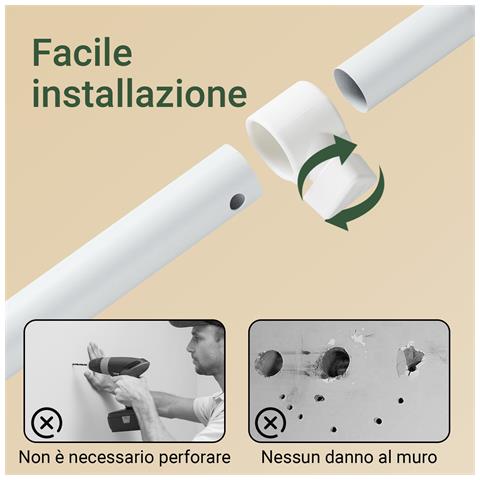 Facile installazione

Non è necessario perforare

Nessun danno al muro