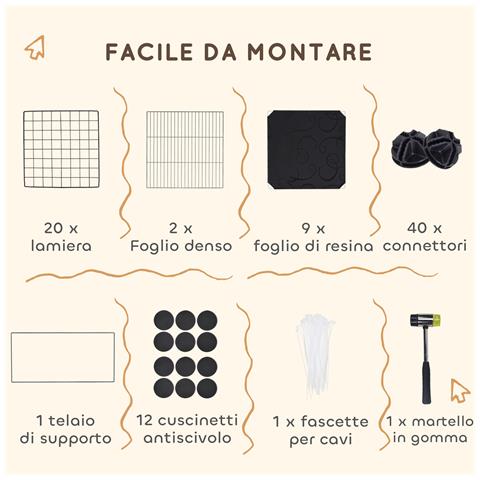 FACILE DA MONTARE

20 x
lamiera

2 x
Foglio denso

9 x
foglio di resina

40 x
connettori

1 telaio
di supporto

12 cuscinetti
antiscivolo

1 x fascette
per cavi

1 x martello
in gomma