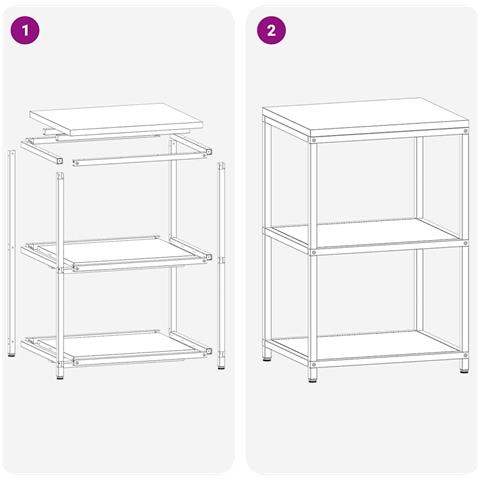 1

2