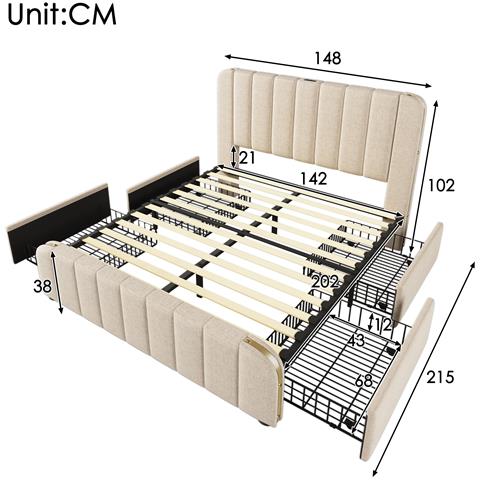 Unit:CM

148

21

142

102

38

202

12

43

68

215