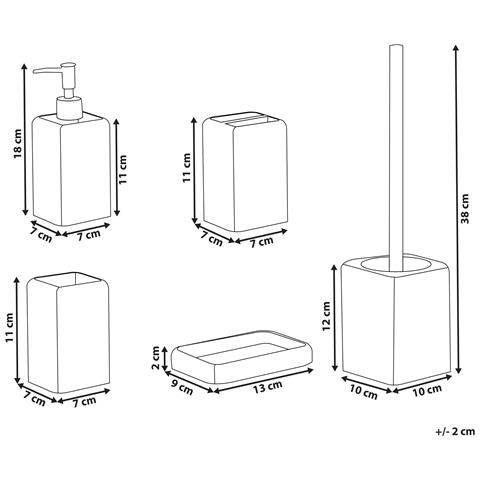 18 cm
11 cm
7 cm
7 cm
11 cm
7 cm
7 cm
38 cm
11 cm
7 cm
7 cm
2 cm
9 cm
13 cm
12 cm
10 cm
10 cm
+/- 2 cm