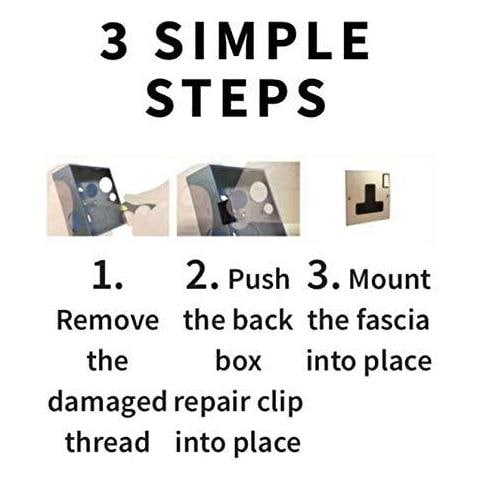 3 SIMPLE STEPS

1. Remove the damaged thread

2. Push the back box repair clip into place

3. Mount the fascia into place