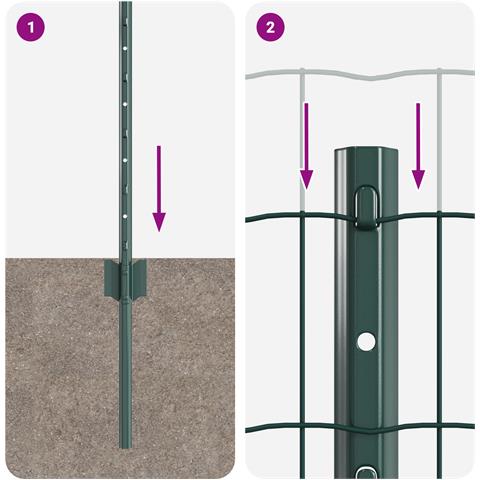 1

2