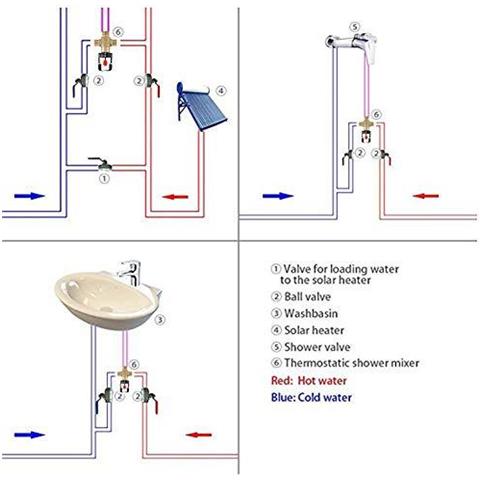 ⑥
② ②
④
①

⑤
⑥
② ②

③
⑥
② ②

① Valve for loading water to the solar heater
② Ball valve
③ Washbasin
④ Solar heater
⑤ Shower valve
⑥ Thermostatic shower mixer
Red: Hot water
Blue: Cold water