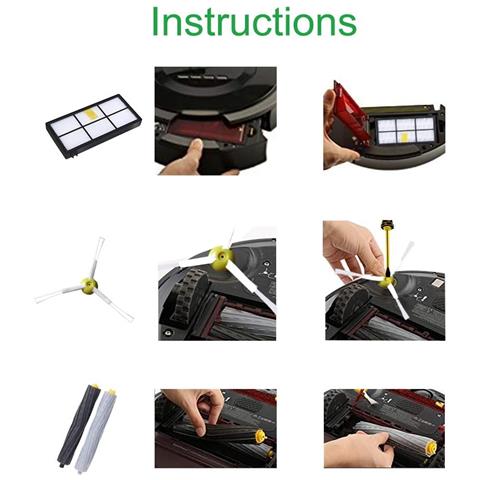 Instructions