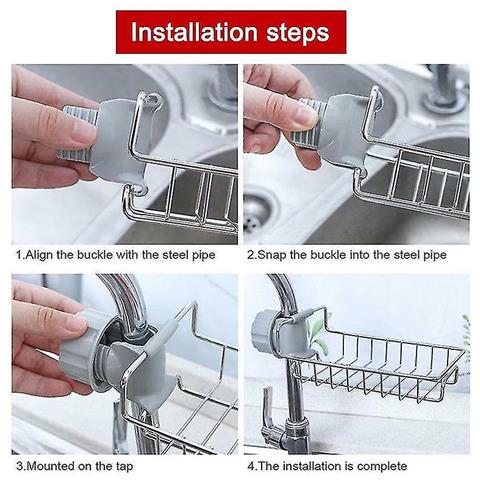 Installation steps

1.Align the buckle with the steel pipe

2.Snap the buckle into the steel pipe

3.Mounted on the tap

4.The installation is complete