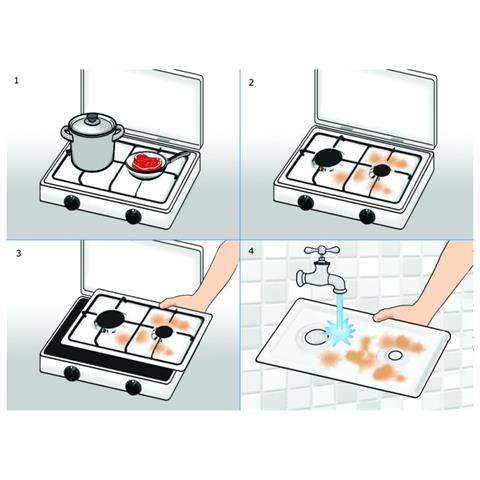 1

2

3

4