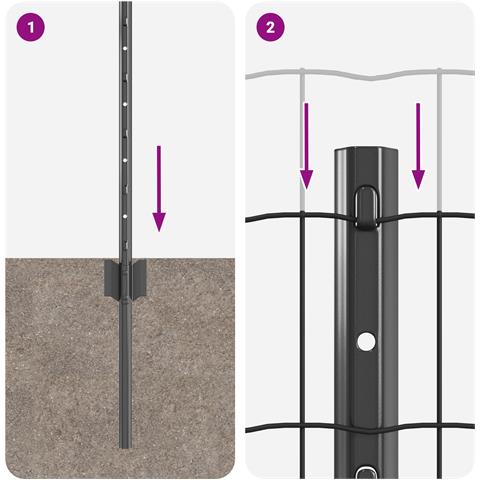 1

2