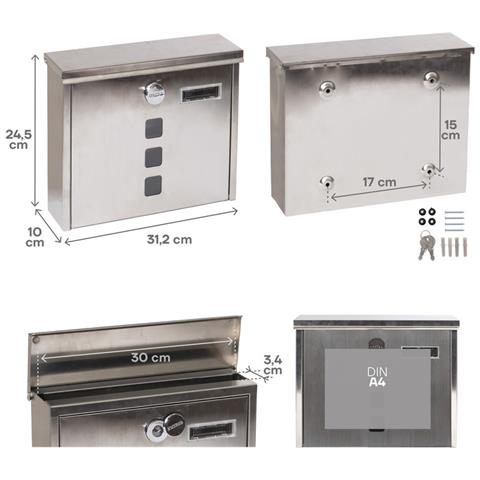 24,5 cm

10 cm

31,2 cm

15 cm

17 cm

30 cm

3,4 cm

DIN A4