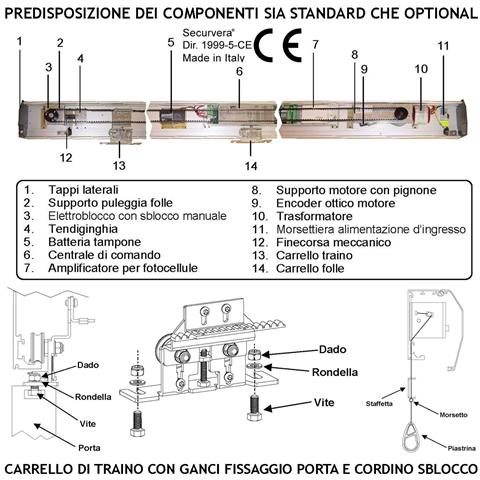 PREDISPOSIZIONE DEI COMPONENTI SIA STANDARD CHE OPTIONAL

Securvera®
Dir. 1999-5-CE
Made in Italy

CE

1 2 3 4 5 6 7 8 9 10 11 12 13 14

1. Tappi laterali
2. Supporto puleggia folle
3. Elettroblocco con sblocco manuale
4. Tendiginghia
5. Batteria tampone
6. Centrale di comando
7. Amplificatore per fotocellule
8. Supporto motore con pignone
9. Encoder ottico motore
10. Trasformatore
11. Morsettiera alimentazione d'ingresso
12. Finecorsa meccanico
13. Carrello traino
14. Carrello folle

Dado
Rondella
Vite
Porta

Dado
Rondella
Vite

Staffetta
Morsetto
Piastrina

CARRELLO DI TRAINO CON GANCI FISSAGGIO PORTA E CORDINO SBLOCCO