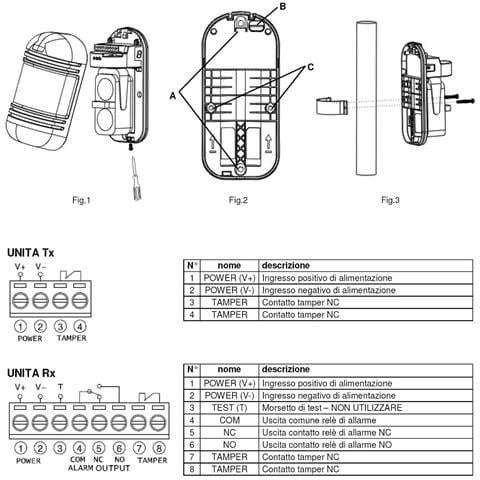 B

A

C

Fig.1

Fig.2

Fig.3

UNITA Tx

V+ V−

1 2 3 4
POWER TAMPER

| N° | nome | descrizione |
|---|---|---|
| 1 | POWER (V+) | Ingresso positivo di alimentazione |
| 2 | POWER (V-) | Ingresso negativo di alimentazione |
| 3 | TAMPER | Contatto tamper NC |
| 4 | TAMPER | Contatto tamper NC |

UNITA Rx

V+ V− T

1 2 3 4 5 6 7 8
POWER COM NC NO TAMPER
ALARM OUTPUT

| N° | nome | descrizione |
|---|---|---|
| 1 | POWER (V+) | Ingresso positivo di alimentazione |
| 2 | POWER (V-) | Ingresso negativo di alimentazione |
| 3 | TEST (T) | Morsetto di test – NON UTILIZZARE |
| 4 | COM | Uscita comune relè di allarme |
| 5 | NC | Uscita contatto relè di allarme NC |
| 6 | NO | Uscita contatto relè di allarme NO |
| 7 | TAMPER | Contatto tamper NC |
| 8 | TAMPER | Contatto tamper NC |