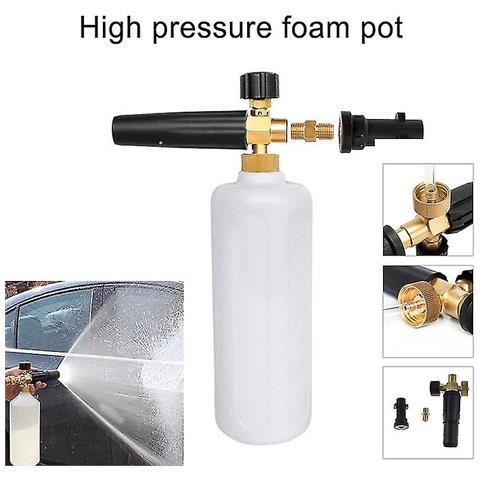 High pressure foam pot