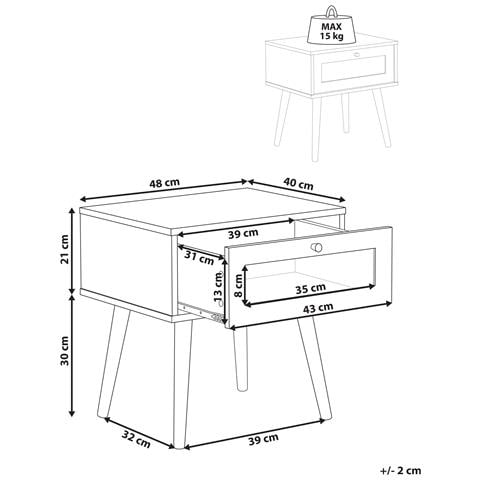 MAX
15 kg

48 cm
40 cm
21 cm
39 cm
31 cm
13 cm
8 cm
35 cm
43 cm
30 cm
32 cm
39 cm

+/- 2 cm