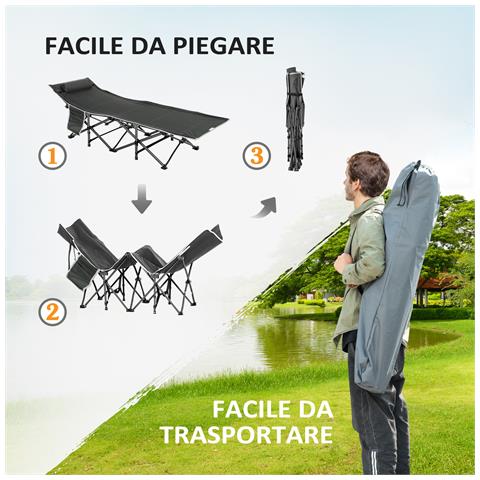 FACILE DA PIEGARE

1

3

2

FACILE DA TRASPORTARE