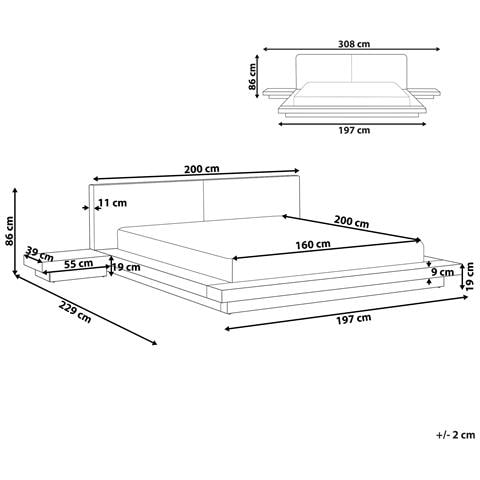 308 cm
86 cm
197 cm
200 cm
11 cm
86 cm
200 cm
160 cm
39 cm
55 cm
19 cm
9 cm
19 cm
229 cm
197 cm
+/- 2 cm