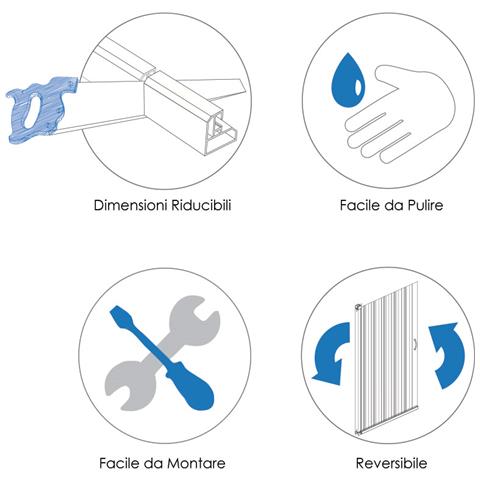 Dimensioni Riducibili

Facile da Pulire

Facile da Montare

Reversibile