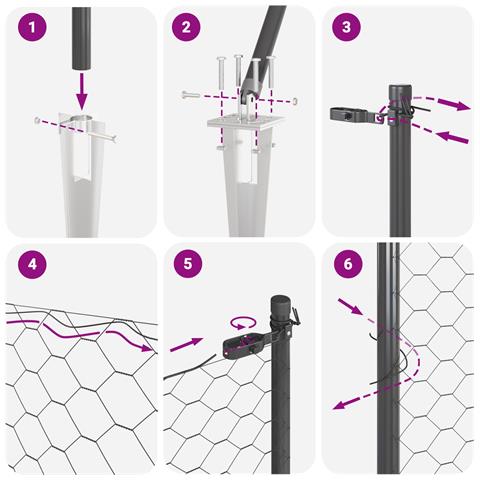 1

2

3

4

5

6