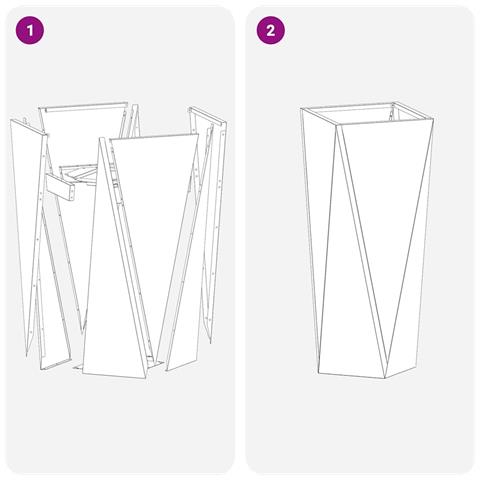 1

2