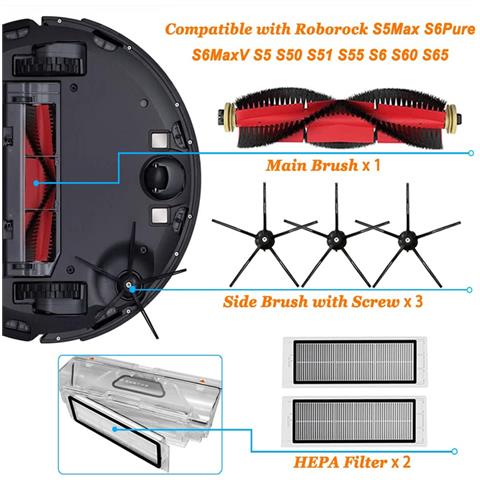 Compatible with Roborock S5Max S6Pure S6MaxV S5 S50 S51 S55 S6 S60 S65

Main Brush x 1

Side Brush with Screw x 3

HEPA Filter x 2