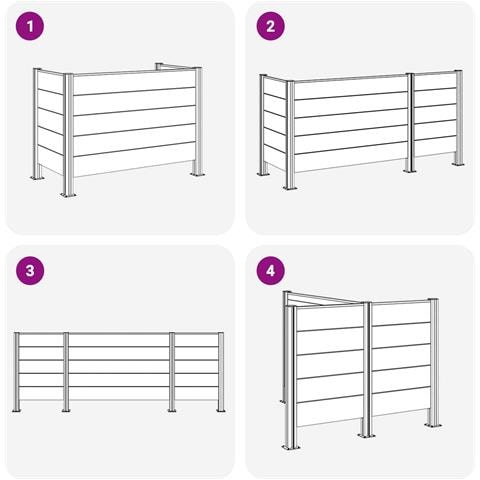 1

2

3

4